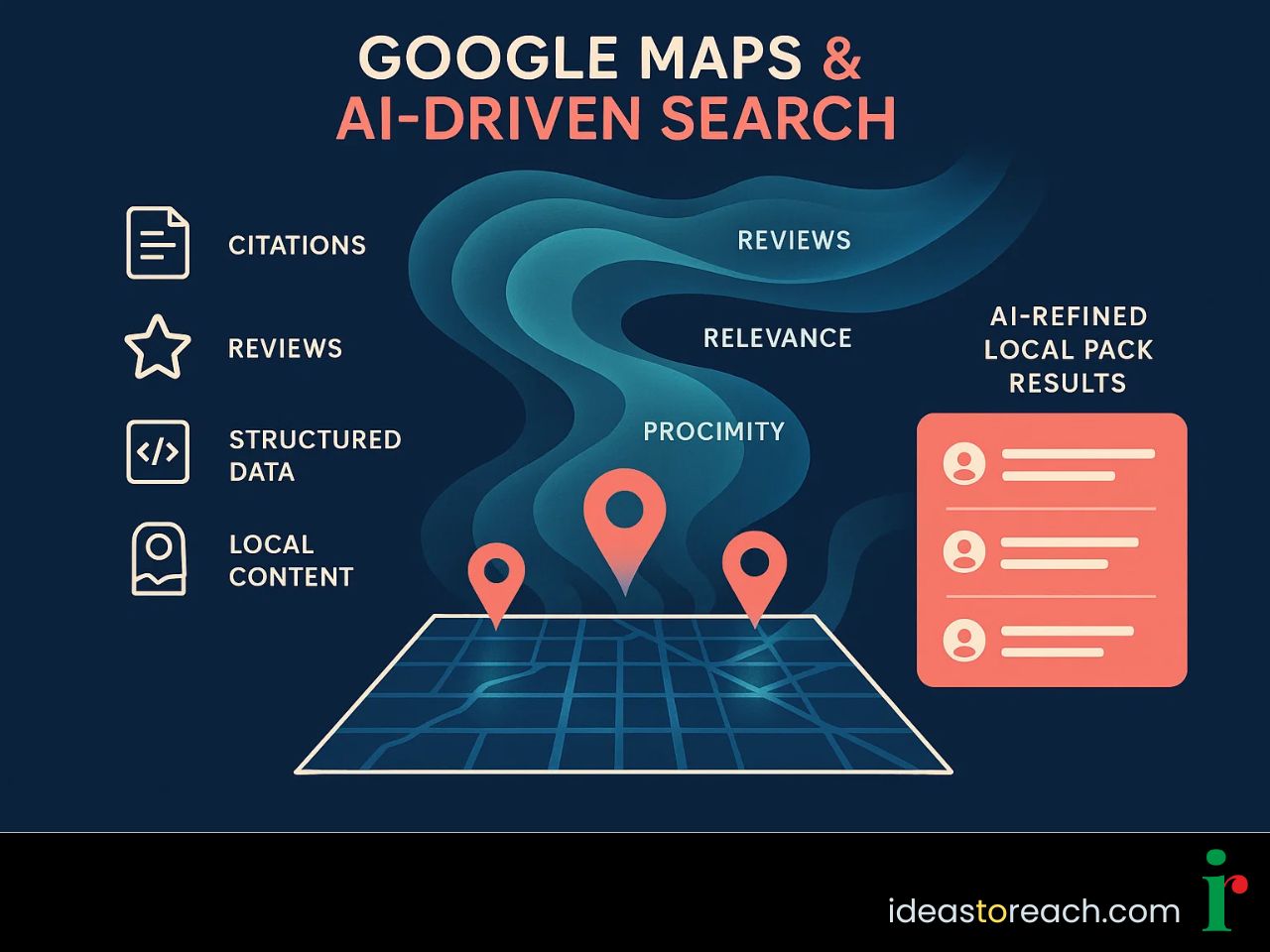 GOOGLE MAPS &
AI-DRIVEN SEARCH

CITATIONS

REVIEWS

STRUCTURED DATA

LOCAL CONTENT

REVIEWS

RELEVANCE

PROCIMITY

AI-REFINED LOCAL PACK RESULTS

ideastoreach.com

ir